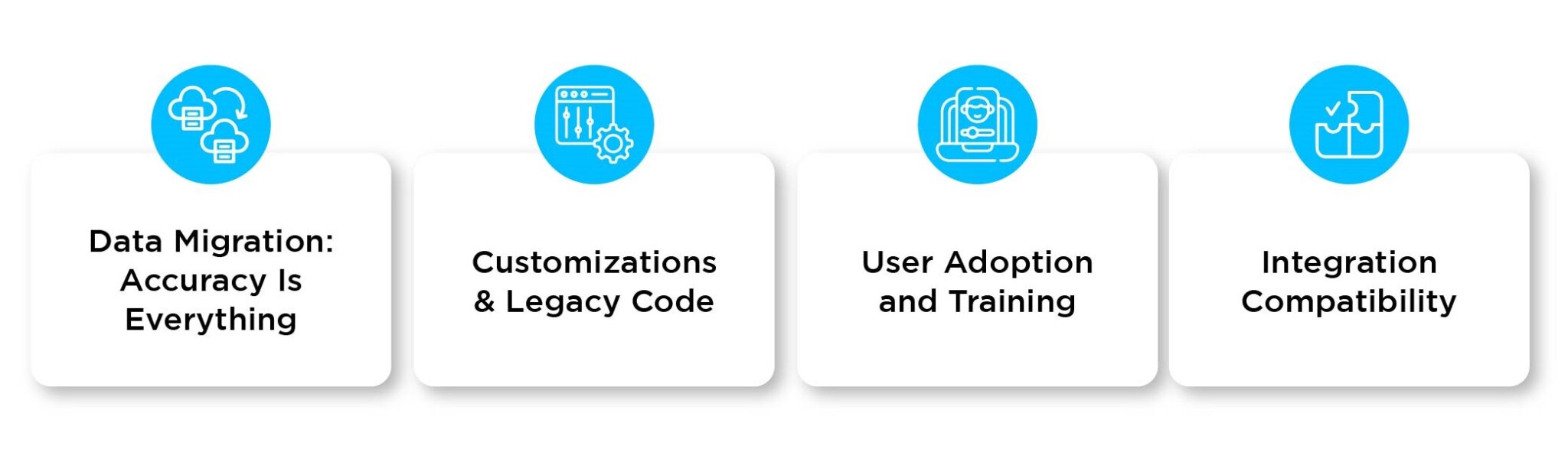 Data Migration: Accuracy Is Everything

Customizations & Legacy Code

User Adoption and Training

Integration Compatibility