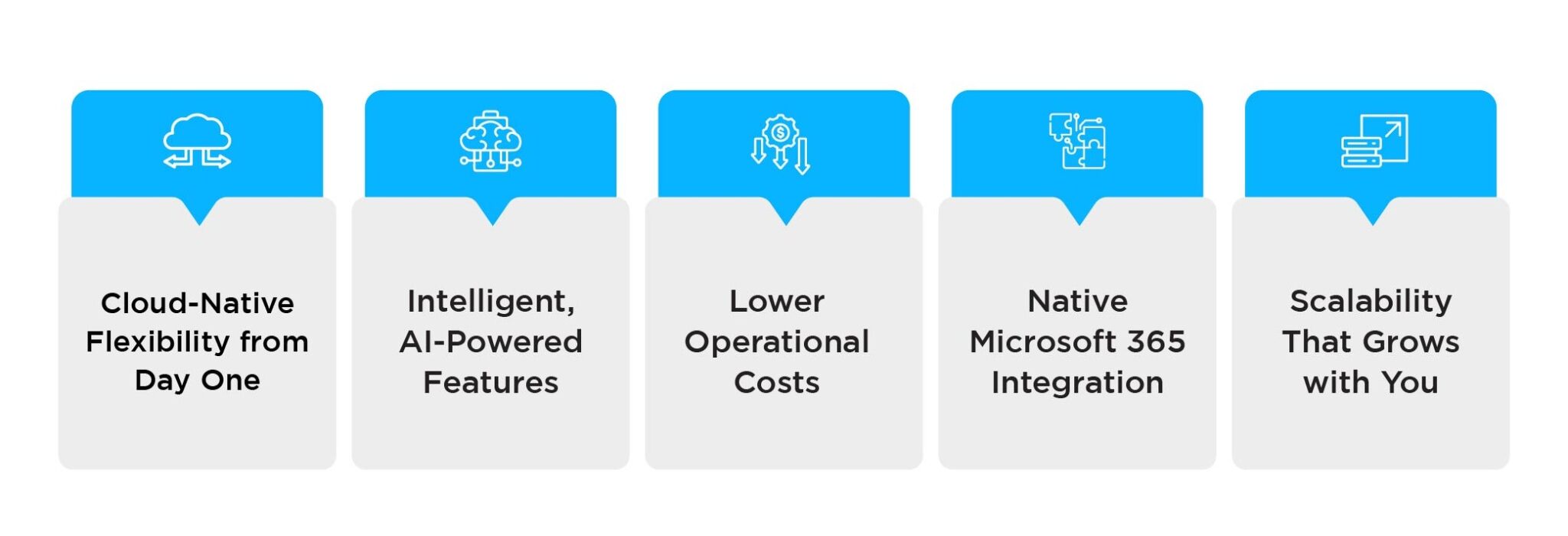 Cloud-Native Flexibility from Day One

Intelligent, AI-Powered Features

Lower Operational Costs

Native Microsoft 365 Integration

Scalability That Grows with You