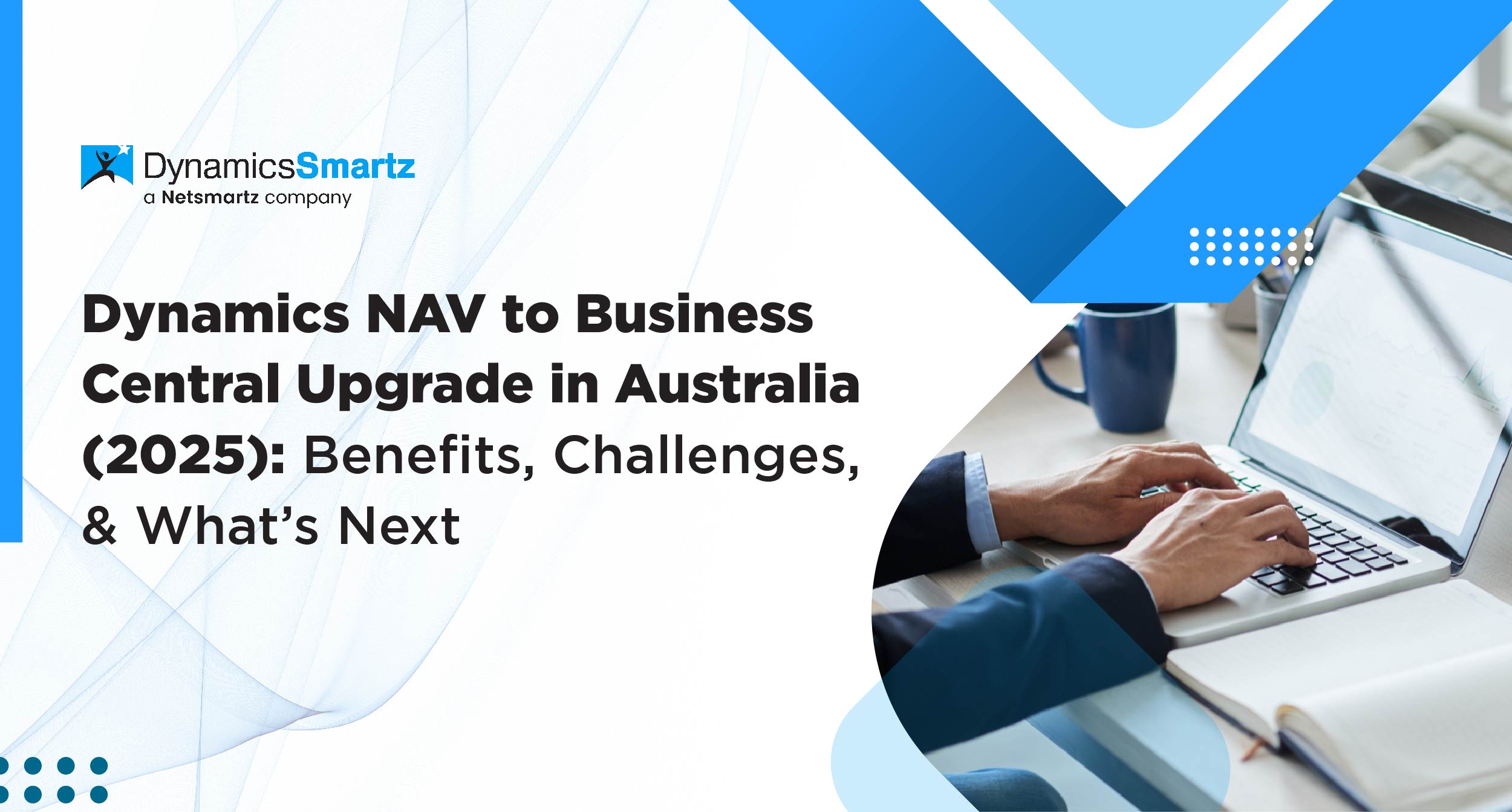 DynamicsSmartz
a Netsmartz company

Dynamics NAV to Business Central Upgrade in Australia (2025): Benefits, Challenges, & What's Next