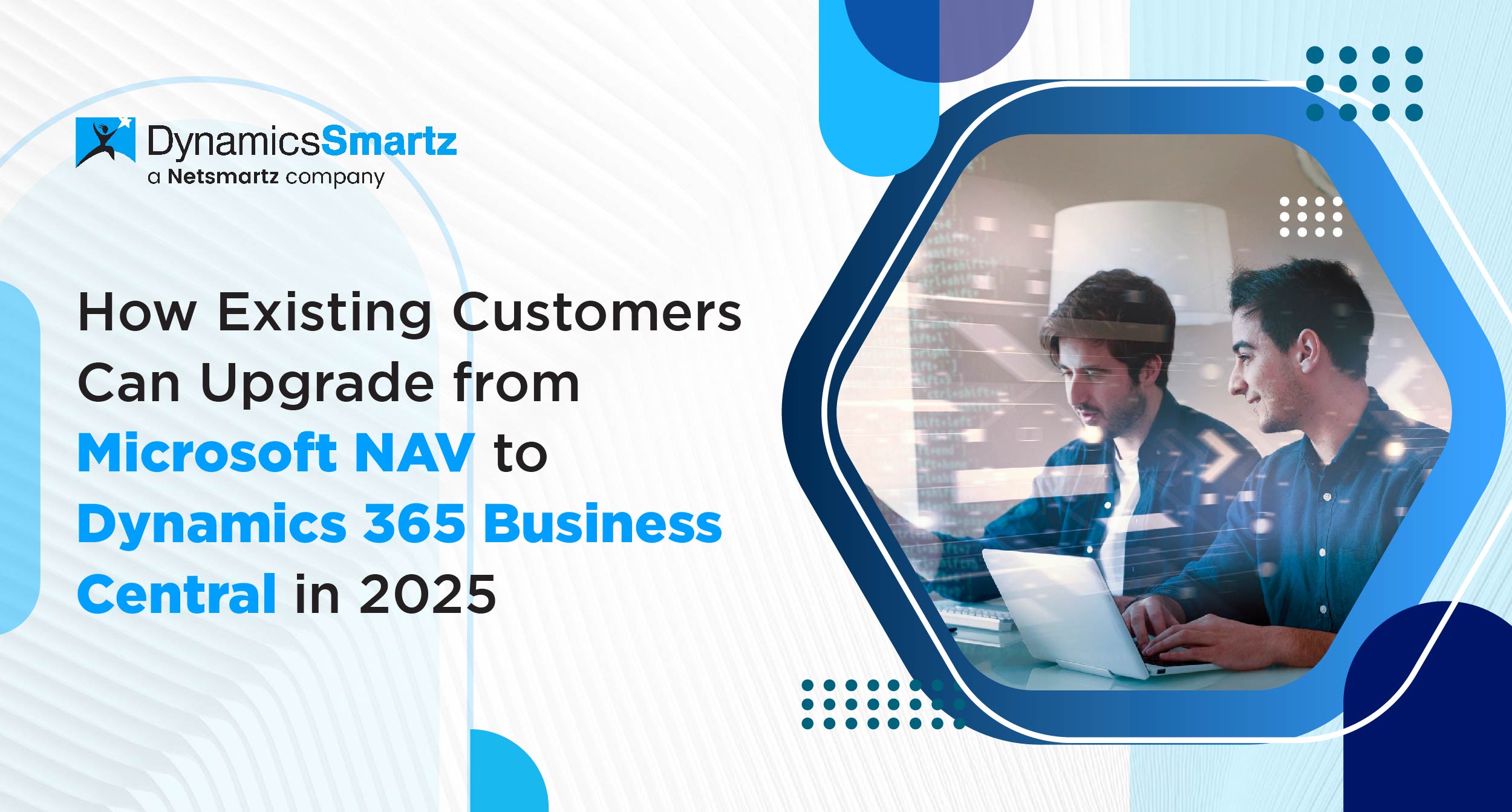 DynamicsSmartz
a Netsmartz company

How Existing Customers Can Upgrade from Microsoft NAV to Dynamics 365 Business Central in 2025