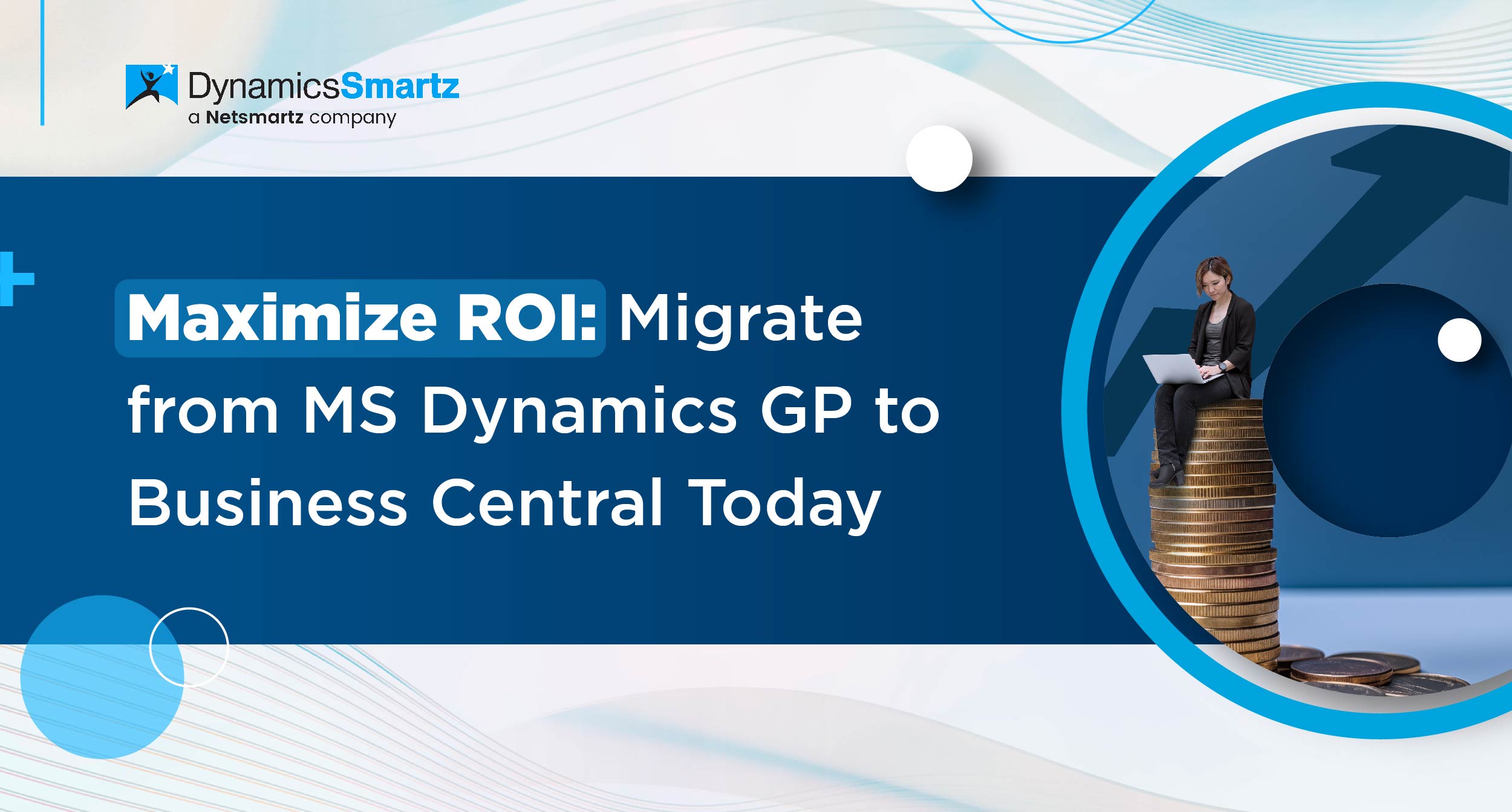 DynamicsSmartz
a Netsmartz company

Maximize ROI: Migrate from MS Dynamics GP to Business Central Today