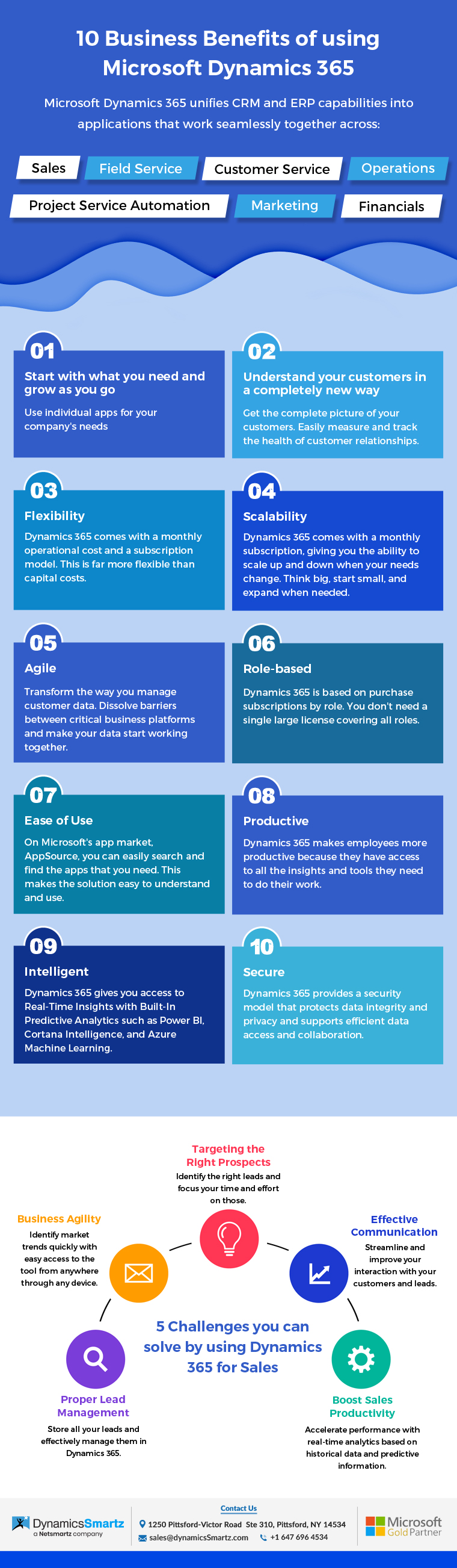 10 Business Benefits of using Microsoft Dynamics 365

Microsoft Dynamics 365 unifies CRM and ERP capabilities into applications that work seamlessly together across:

Sales
Field Service
Customer Service
Operations
Project Service Automation
Marketing
Financials

01
Start with what you need and grow as you go
Use individual apps for your company's needs

02
Understand your customers in a completely new way
Get the complete picture of your customers. Easily measure and track the health of customer relationships.

03
Flexibility
Dynamics 365 comes with a monthly operational cost and a subscription model. This is far more flexible than capital costs.

04
Scalability
Dynamics 365 comes with a monthly subscription, giving you the ability to scale up and down when your needs change. Think big, start small, and expand when needed.

05
Agile
Transform the way you manage customer data. Dissolve barriers between critical business platforms and make your data start working together.

06
Role-based
Dynamics 365 is based on purchase subscriptions by role. You don't need a single large license covering all roles.

07
Ease of Use
On Microsoft's app market, AppSource, you can easily search and find the apps that you need. This makes the solution easy to understand and use.

08
Productive
Dynamics 365 makes employees more productive because they have access to all the insights and tools they need to do their work.

09
Intelligent
Dynamics 365 gives you access to Real-Time Insights with Built-In Predictive Analytics such as Power BI, Cortana Intelligence, and Azure Machine Learning.

10
Secure
Dynamics 365 provides a security model that protects data integrity and privacy and supports efficient data access and collaboration.

Targeting the Right Prospects
Identify the right leads and focus your time and effort on those.

Business Agility
Identify market trends quickly with easy access to the tool from anywhere through any device.

Effective Communication
Streamline and improve your interaction with your customers and leads.

5 Challenges you can solve by using Dynamics 365 for Sales

Proper Lead Management
Store all your leads and effectively manage them in Dynamics 365.

Boost Sales Productivity
Accelerate performance with real-time analytics based on historical data and predictive information.

DynamicsSmartz
a Netsmartz company

Contact Us
1250 Pittsford-Victor Road Ste 310, Pittsford, NY 14534
sales@dynamicsSmartz.com
+1 647 696 4534

Microsoft
Gold Partner